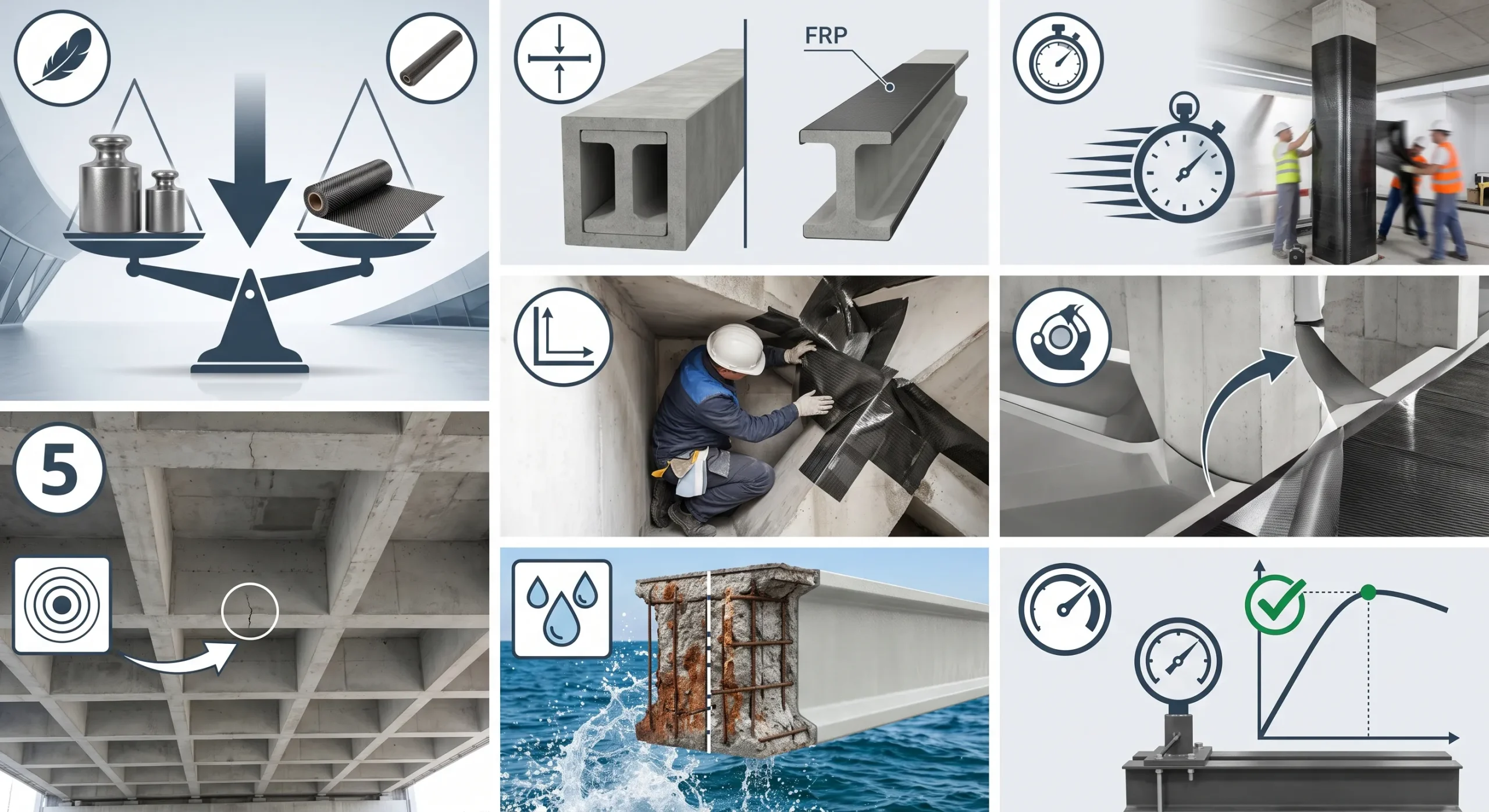 FRP

5